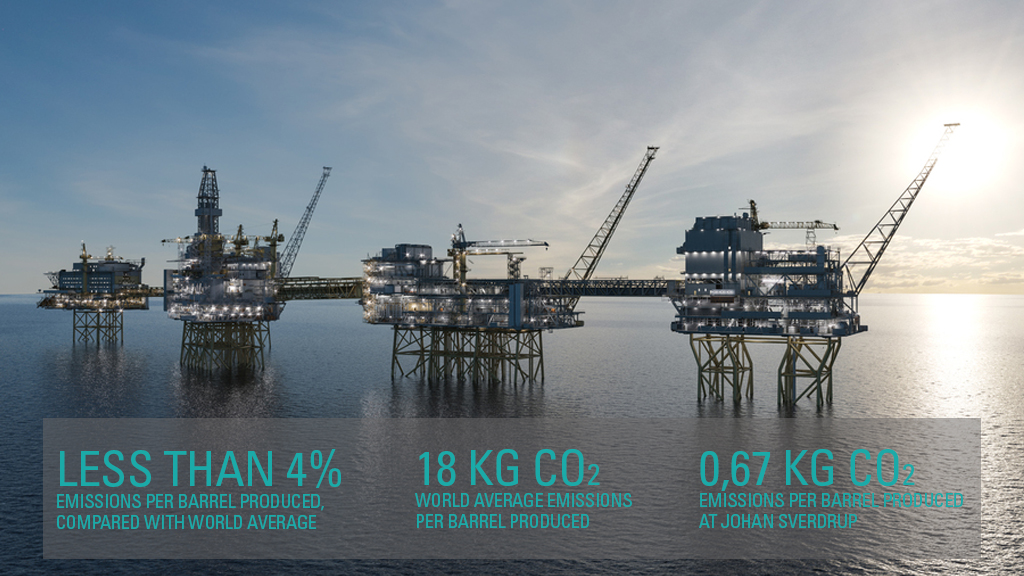 LESS THAN 4%
EMISSIONS PER BARREL PRODUCED, COMPARED WITH WORLD AVERAGE

18 KG $CO_2$
WORLD AVERAGE EMISSIONS PER BARREL PRODUCED

0,67 KG $CO_2$
EMISSIONS PER BARREL PRODUCED AT JOHAN SVERDRUP